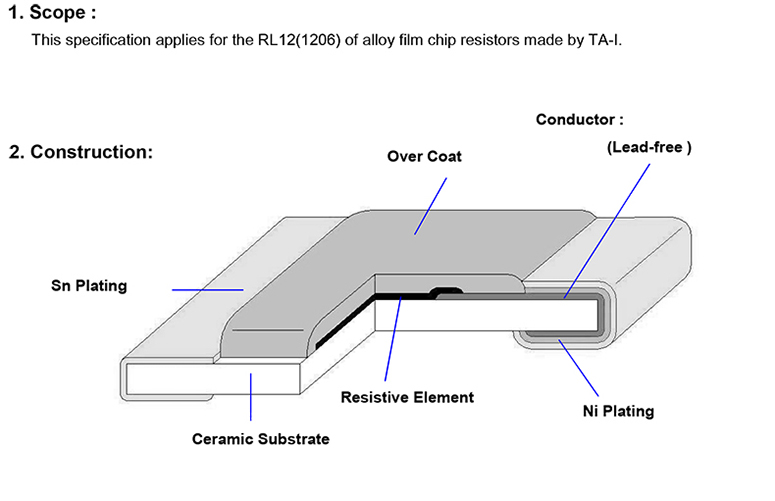 1. Scope :

This specification applies for the RL12(1206) of alloy film chip resistors made by TA-I.

2. Construction:

Conductor :
(Lead-free )

Over Coat

Sn Plating

Resistive Element

Ni Plating

Ceramic Substrate